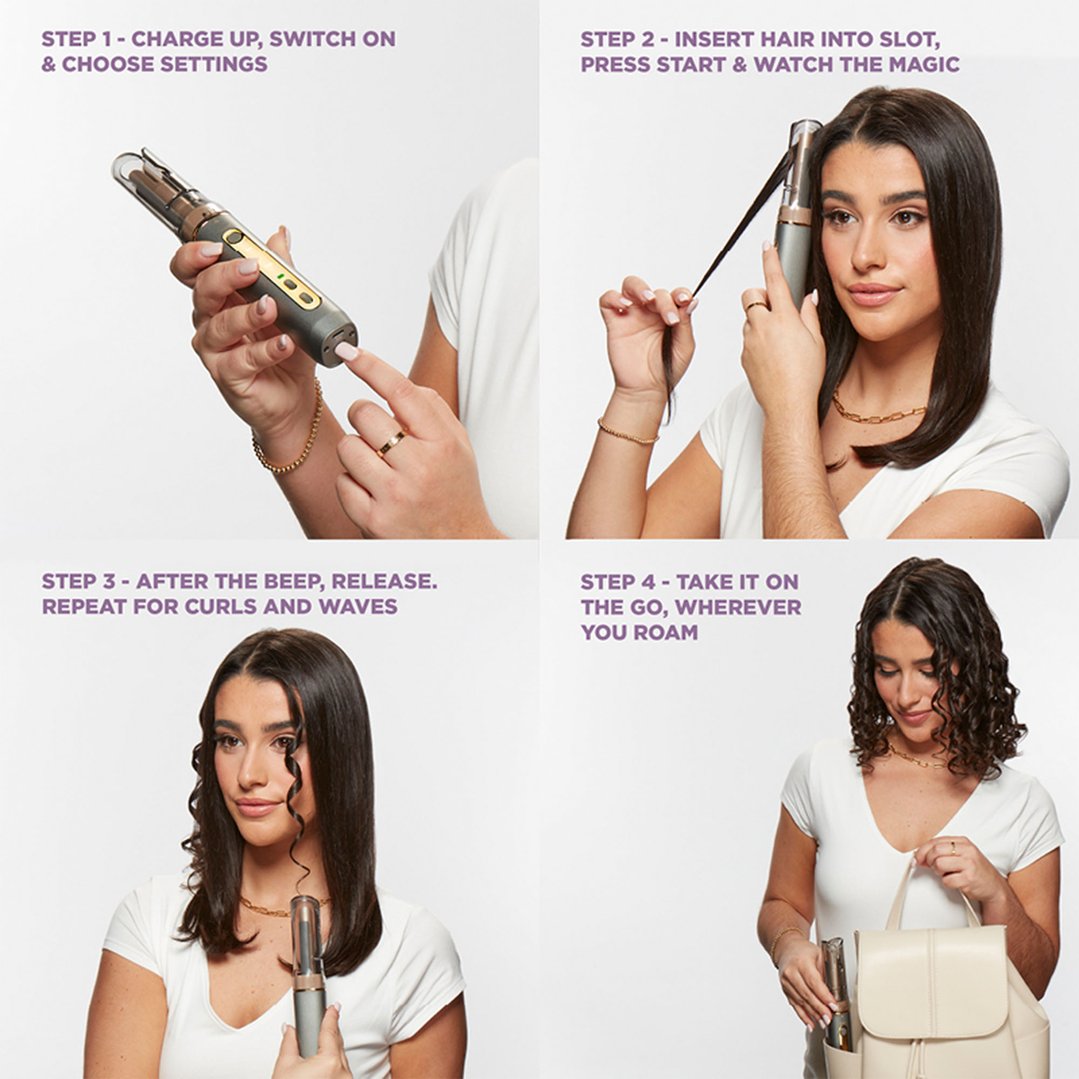 STEP 1 - CHARGE UP, SWITCH ON & CHOOSE SETTINGS

STEP 2 - INSERT HAIR INTO SLOT, PRESS START & WATCH THE MAGIC

STEP 3 - AFTER THE BEEP, RELEASE. REPEAT FOR CURLS AND WAVES

STEP 4 - TAKE IT ON THE GO, WHEREVER YOU ROAM